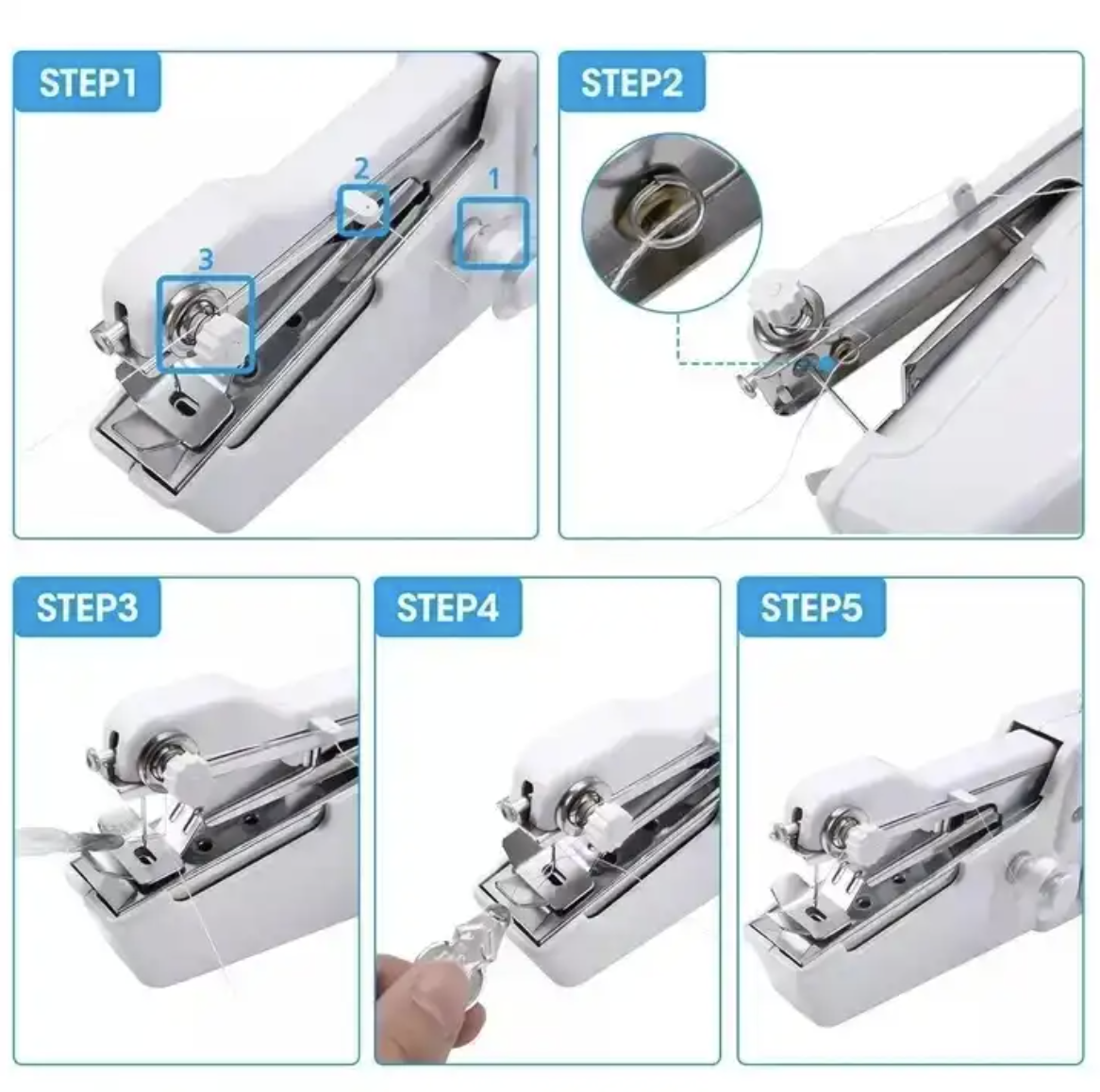 STEP1
2
1
3

STEP2

STEP3

STEP4

STEP5