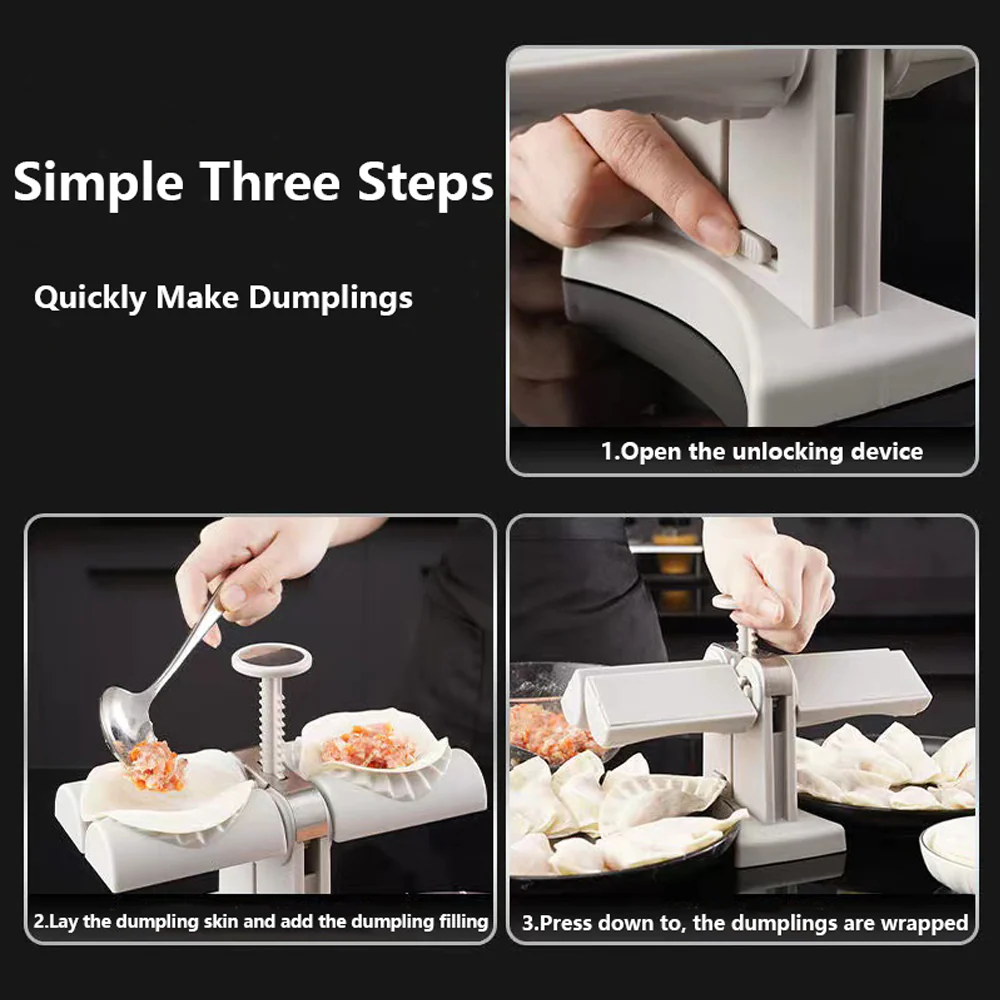 Simple Three Steps

Quickly Make Dumplings

1.Open the unlocking device

2.Lay the dumpling skin and add the dumpling filling

3.Press down to, the dumplings are wrapped