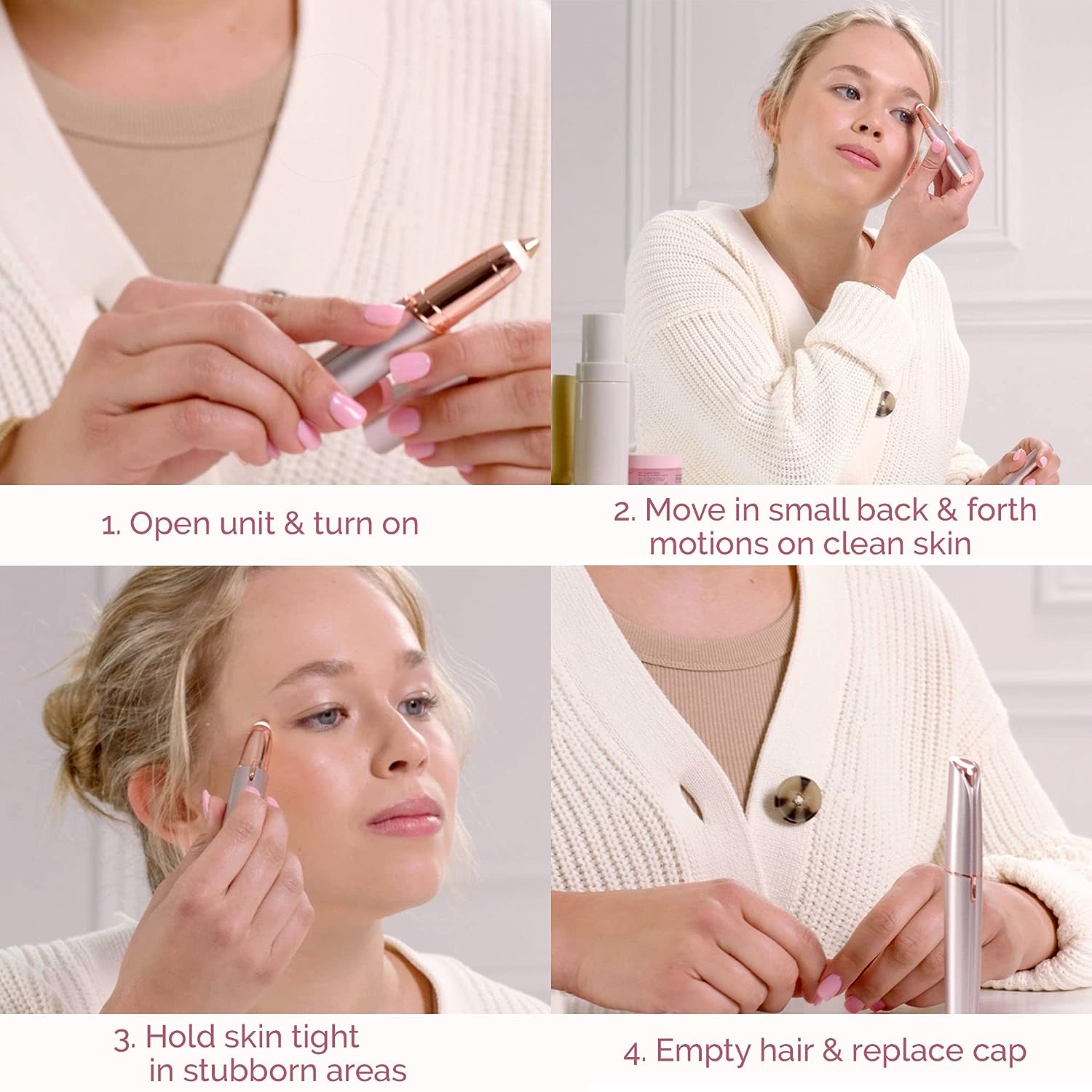 1. Open unit & turn on

2. Move in small back & forth motions on clean skin

3. Hold skin tight in stubborn areas

4. Empty hair & replace cap