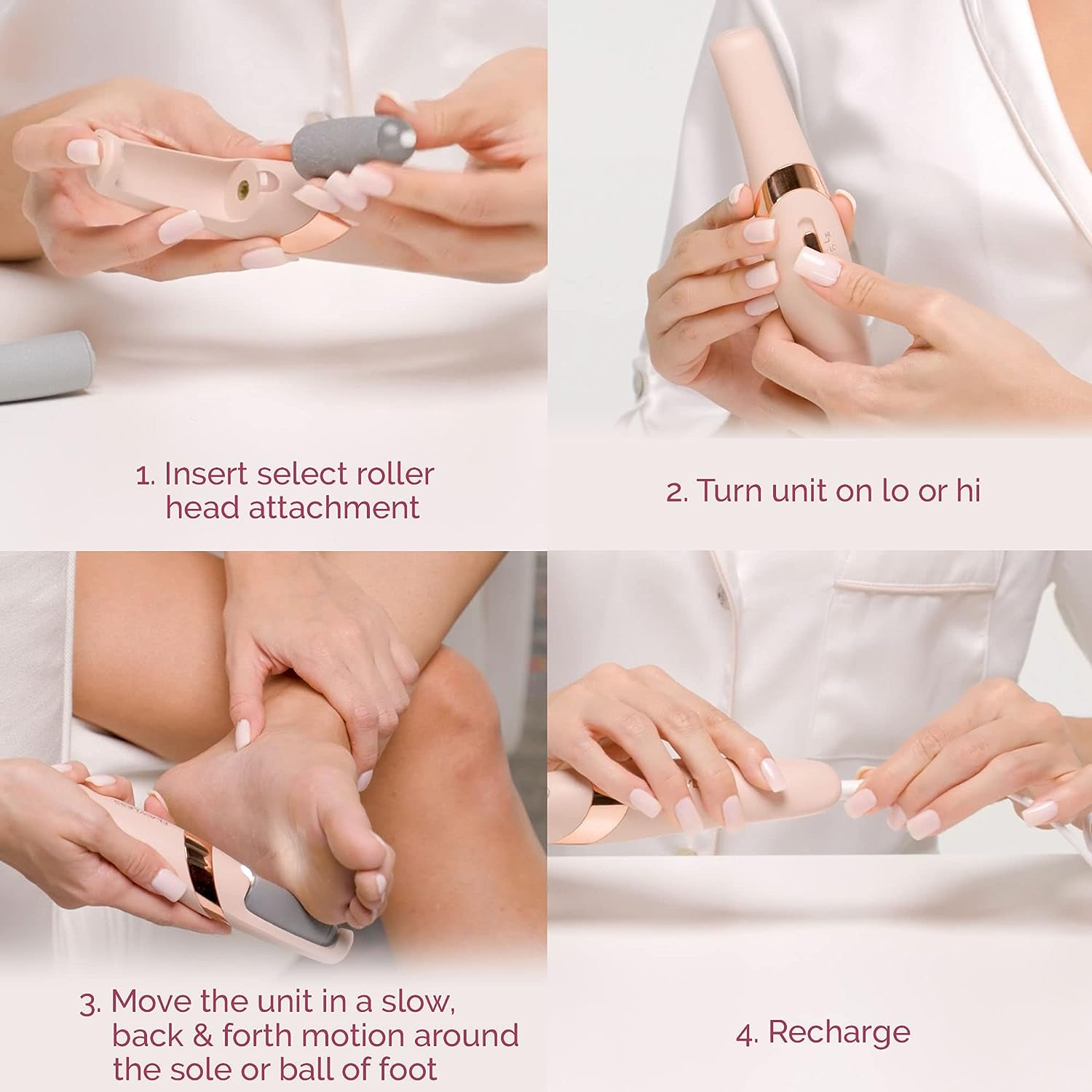 1. Insert select roller head attachment

2. Turn unit on lo or hi

3. Move the unit in a slow, back & forth motion around the sole or ball of foot

4. Recharge